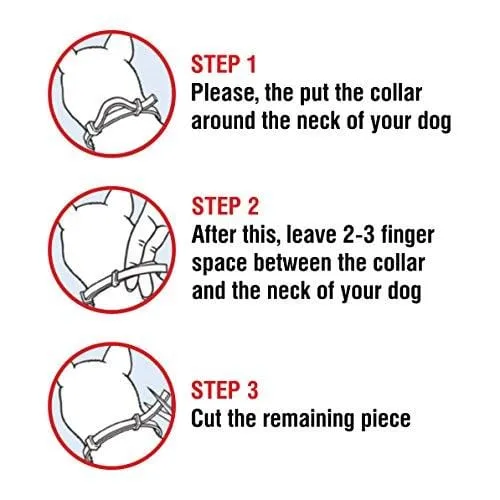 STEP 1
Please, the put the collar around the neck of your dog

STEP 2
After this, leave 2-3 finger space between the collar and the neck of your dog

STEP 3
Cut the remaining piece